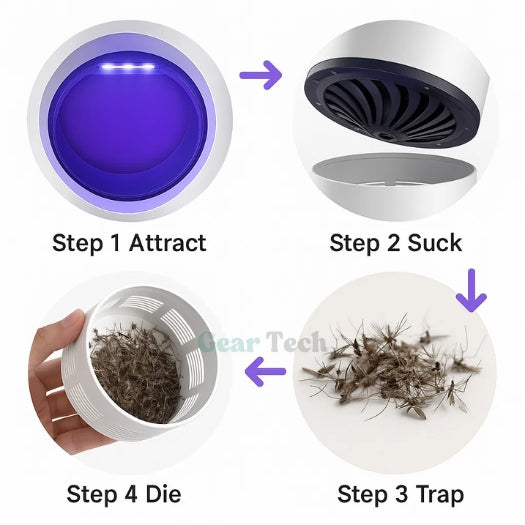 Step 1 Attract

Step 2 Suck

Gear Tech

Step 4 Die

Step 3 Trap